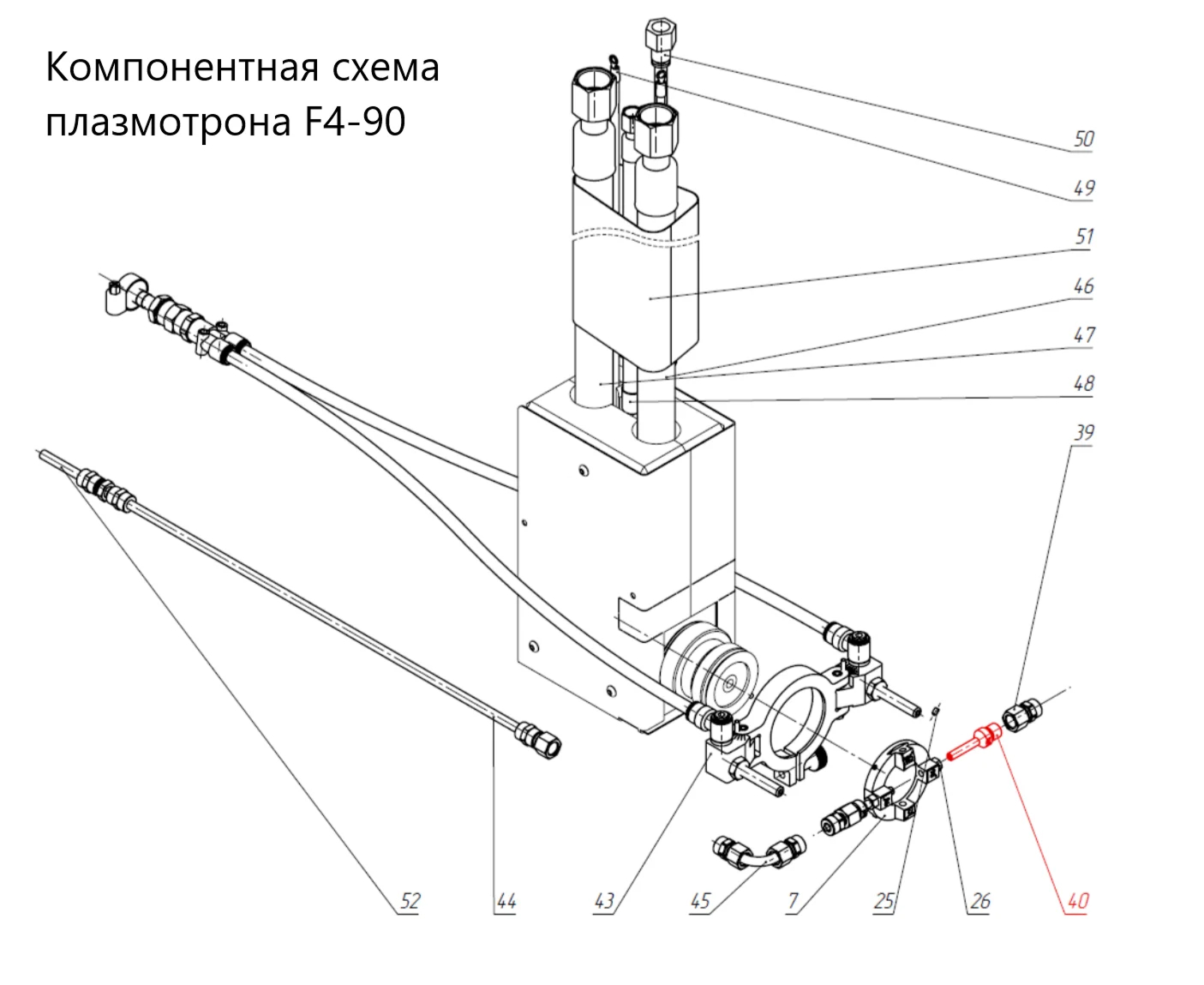 Компонентная схема плазмотрона F4-90

50
49
51
46
47
48
39
52
44
43
45
7
25
26
40