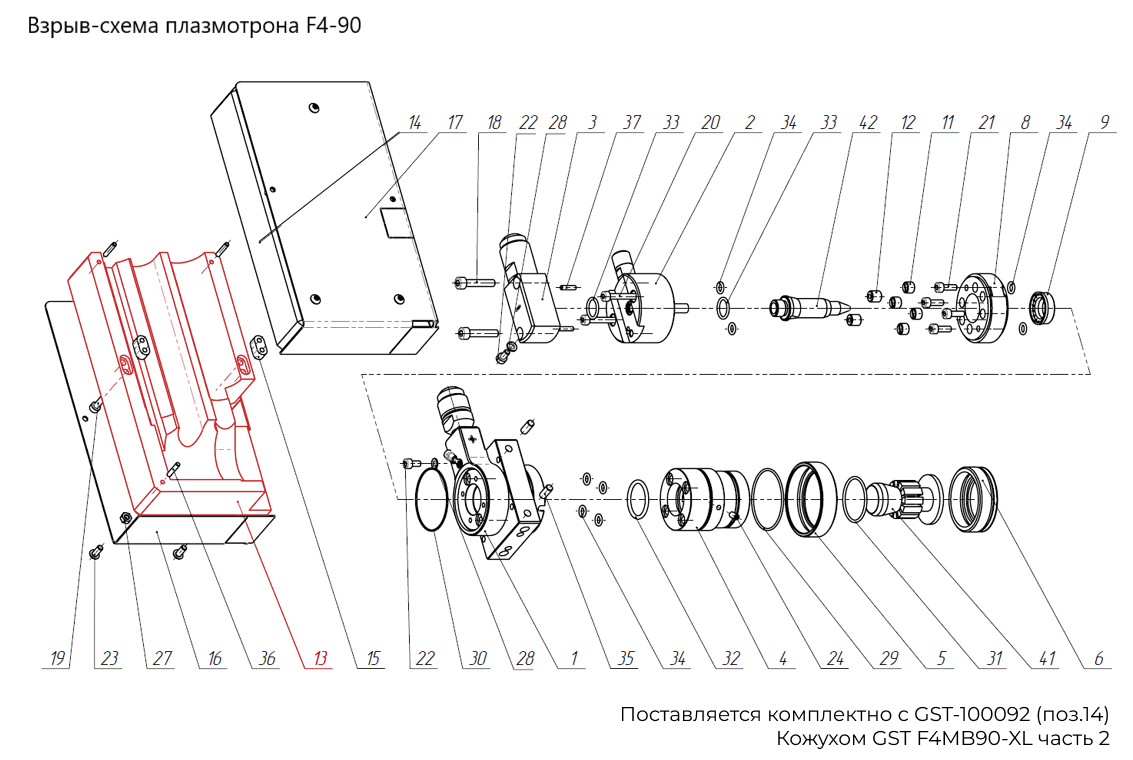 Взрыв-схема плазмотрона F4-90

14 17 18 22 28 3 37 33 20 2 34 33 42 12 11 21 8 34 9

19 23 27 16 36 13 15 22 30 28 1 35 34 32 4 24 29 5 31 41 6

Поставляется комплектно с GST-100092 (поз.14)
Кожухом GST F4MB90-XL часть 2